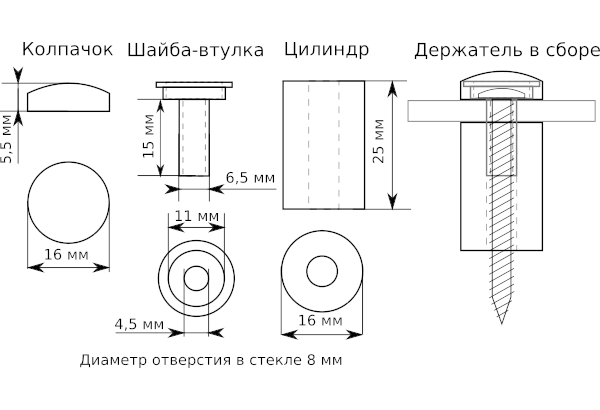 Колпачок

Шайба-втулка

Цилиндр

Держатель в сборе

5,5 мм

15 мм

6,5 мм

25 мм

11 мм

16 мм

4,5 мм

16 мм

Диаметр отверстия в стекле 8 мм